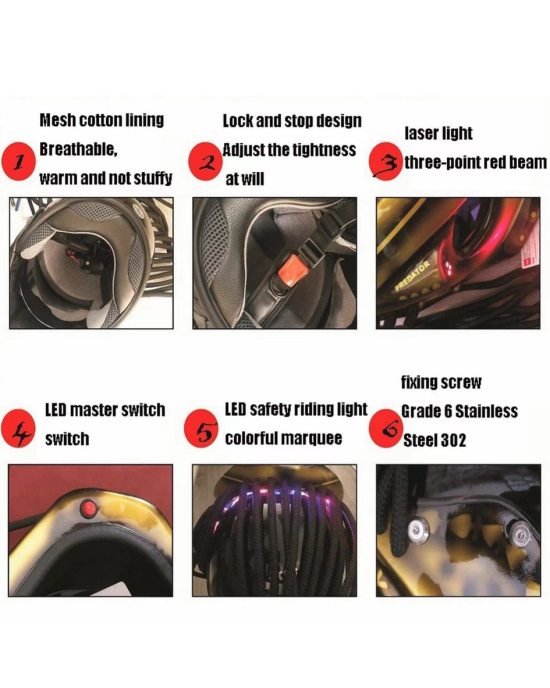 1 Mesh cotton lining
Breathable,
warm and not stuffy

2 Lock and stop design
Adjust the tightness
at will

3 laser light
three-point red beam

PREDATOR

4 LED master switch
switch

5 LED safety riding light
colorful marquee

6 fixing screw
Grade 6 Stainless
Steel 302